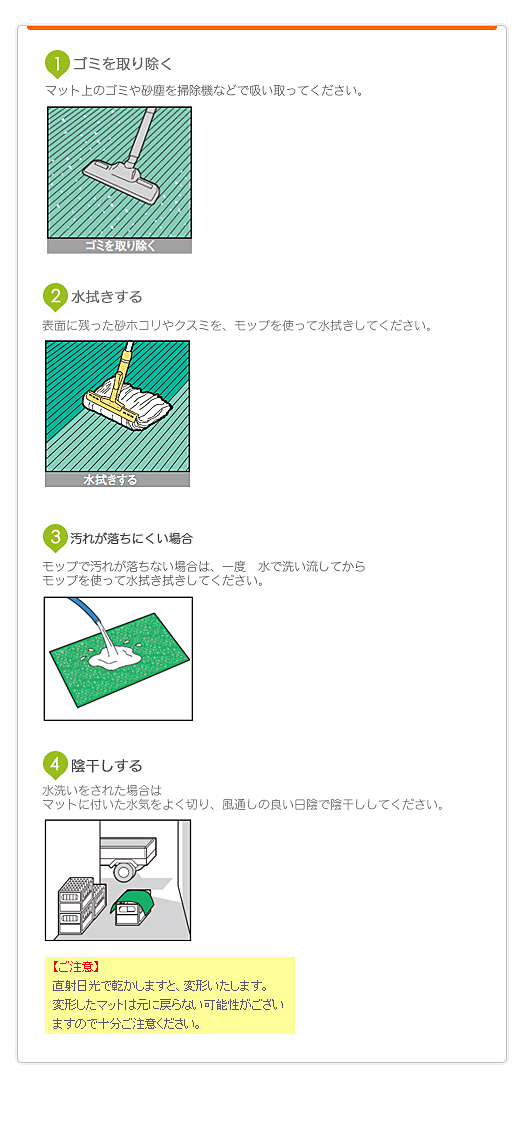 1 ゴミを取り除く

マット上のゴミや砂塵を掃除機などで吸い取ってください。

ゴミを取り除く

2 水拭きする

表面に残った砂ホコリやクスミを、モップを使って水拭きしてください。

水拭きする

3 汚れが落ちにくい場合

モップで汚れが落ちない場合は、一度　水で洗い流してから
モップを使って水拭き拭きしてください。

4 陰干しする

水洗いをされた場合は
マットに付いた水気をよく切り、風通しの良い日陰で陰干ししてください。

【ご注意】
直射日光で乾かしますと、変形いたします。
変形したマットは元に戻らない可能性がございますので十分ご注意ください。