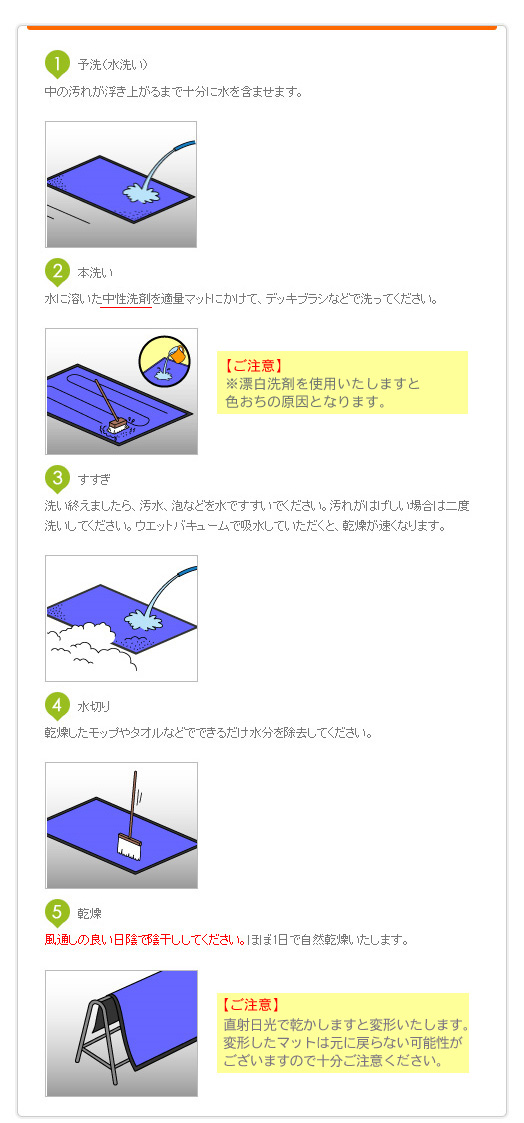 1 予洗(水洗い)

中の汚れが浮き上がるまで十分に水を含ませます。

2 本洗い

水に溶いた中性洗剤を適量マットにかけて、デッキブラシなどで洗ってください。

【ご注意】
※漂白洗剤を使用いたしますと色おちの原因となります。

3 すすぎ

洗い終えましたら、汚水、泡などを水ですすいでください。汚れがはげしい場合は二度洗いしてください。ウエットバキュームで吸水していただくと、乾燥が速くなります。

4 水切り

乾燥したモップやタオルなどでできるだけ水分を除去してください。

5 乾燥

風通しの良い日陰で陰干ししてください。ほぼ1日で自然乾燥いたします。

【ご注意】
直射日光で乾かしますと変形いたします。変形したマットは元に戻らない可能性がございますので十分ご注意ください。